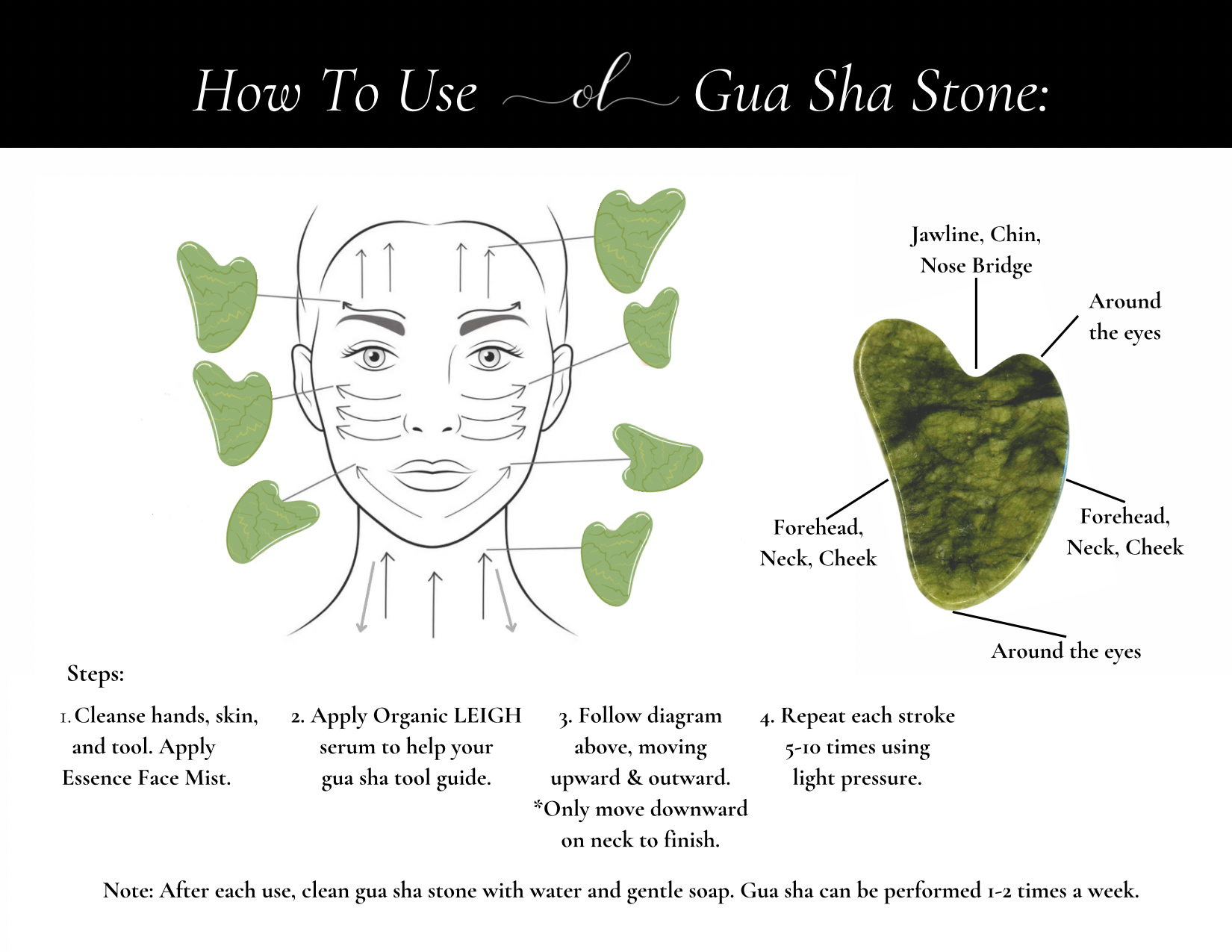 How To Use ol Gua Sha Stone:

Jawline, Chin, Nose Bridge

Around the eyes

Forehead, Neck, Cheek

Forehead, Neck, Cheek

Around the eyes

Steps:

1. Cleanse hands, skin, and tool. Apply Essence Face Mist.

2. Apply Organic LEIGH serum to help your gua sha tool guide.

3. Follow diagram above, moving upward & outward. *Only move downward on neck to finish.

4. Repeat each stroke 5-10 times using light pressure.

Note: After each use, clean gua sha stone with water and gentle soap. Gua sha can be performed 1-2 times a week.